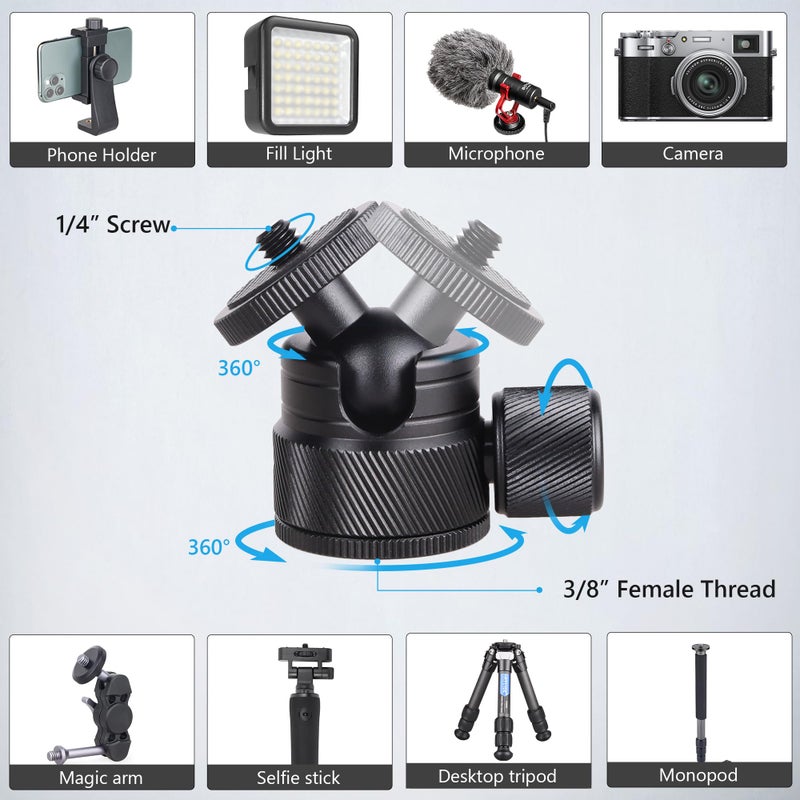 Phone Holder

Fill Light

Microphone

Camera

1/4" Screw

360°

360°

3/8" Female Thread

Magic arm

Selfie stick

Desktop tripod

Monopod